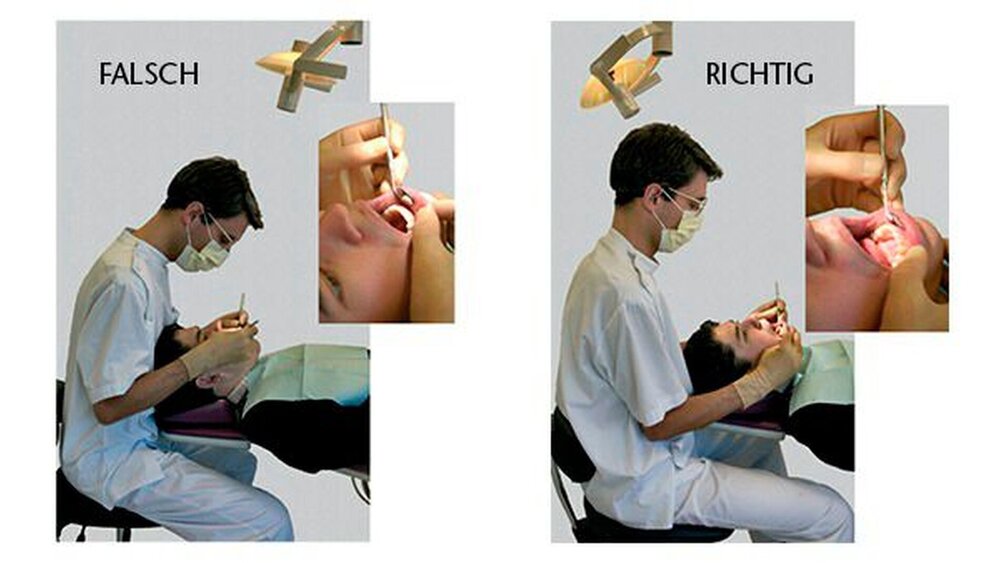 FALSCH

RICHTIG