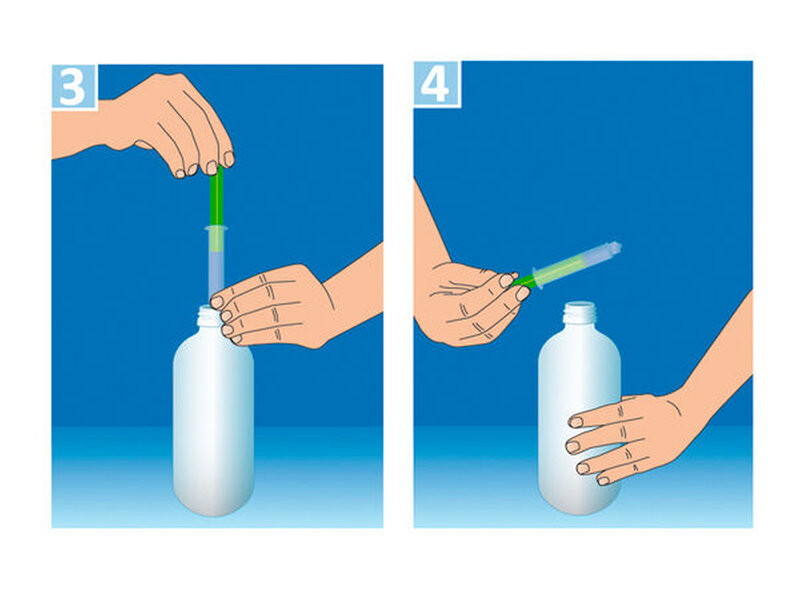 3

4