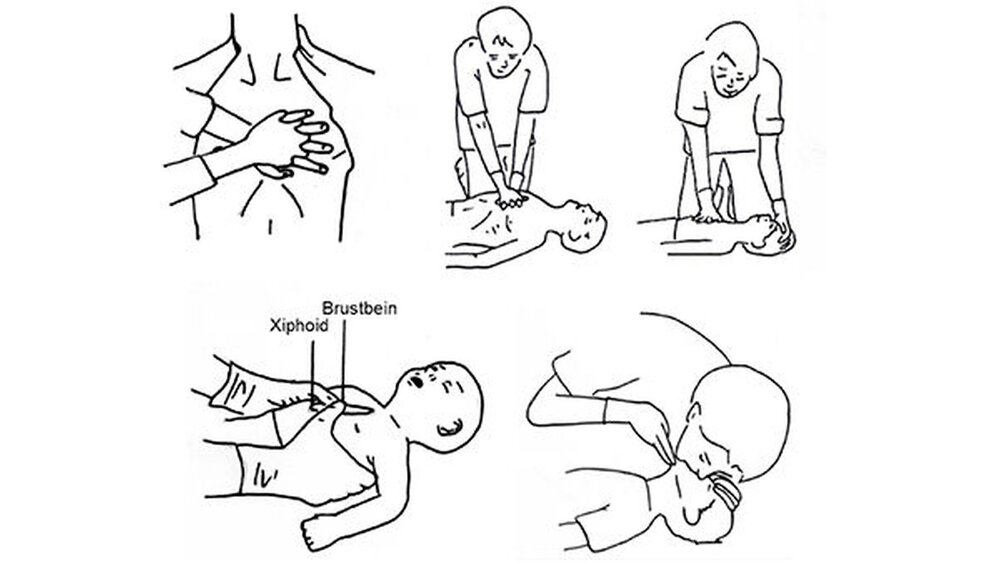 Brustbein
Xiphoid