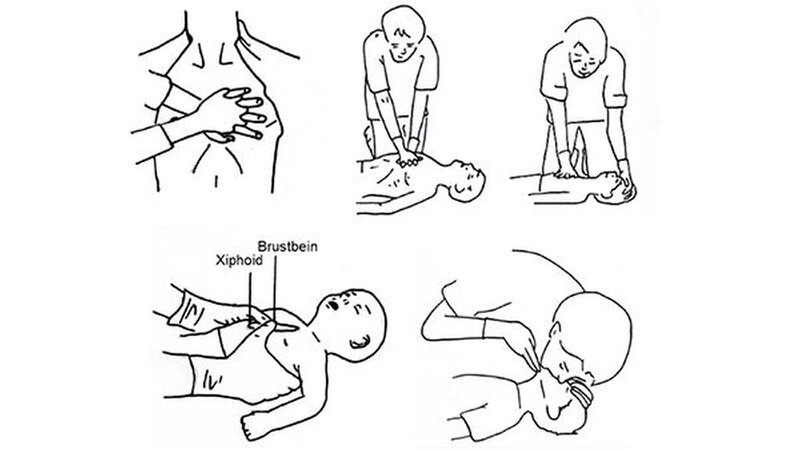 Brustbein
Xiphoid