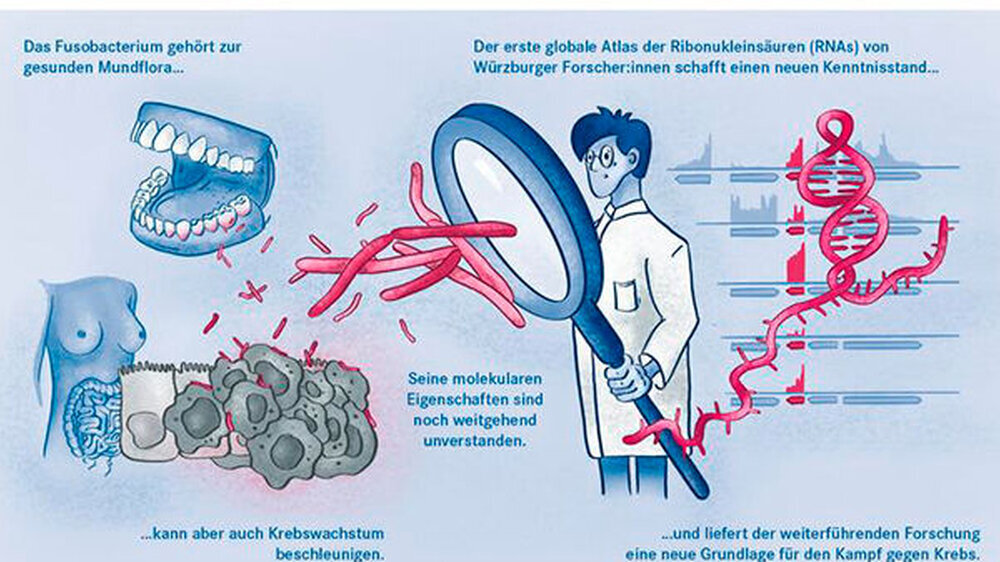 Das Fusobacterium gehört zur gesunden Mundflora...

Der erste globale Atlas der Ribonukleinsäuren (RNAs) von Würzburger Forscher:innen schafft einen neuen Kenntnisstand...

Seine molekularen Eigenschaften sind noch weitgehend unverstanden.

...kann aber auch Krebswachstum beschleunigen.

...und liefert der weiterführenden Forschung eine neue Grundlage für den Kampf gegen Krebs.