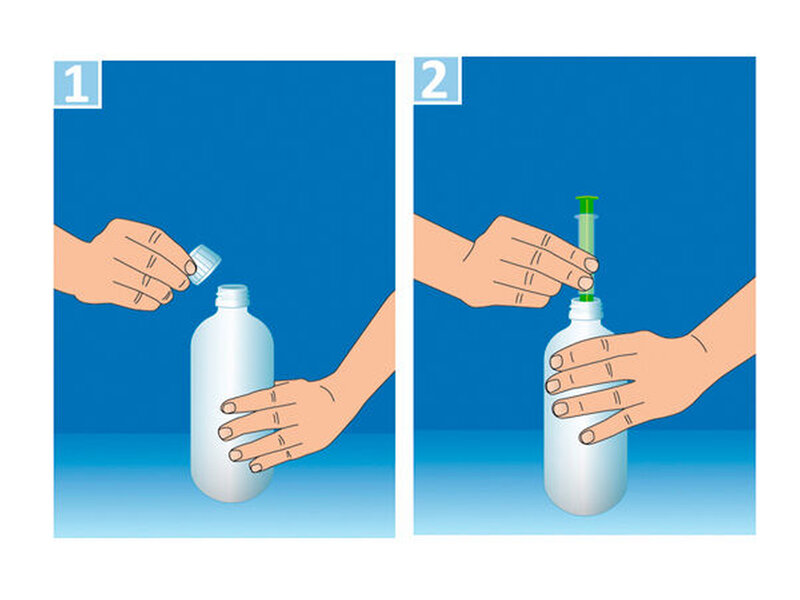 1

2