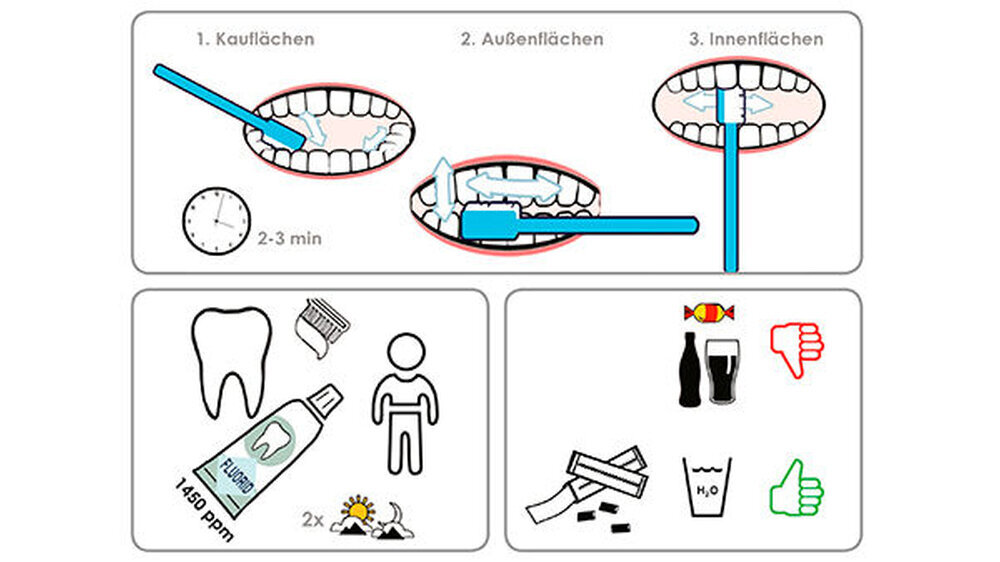 1. Kauflächen

2. Außenflächen

3. Innenflächen

2-3 min

FLUORID

1450 ppm

2x

$H_2O$