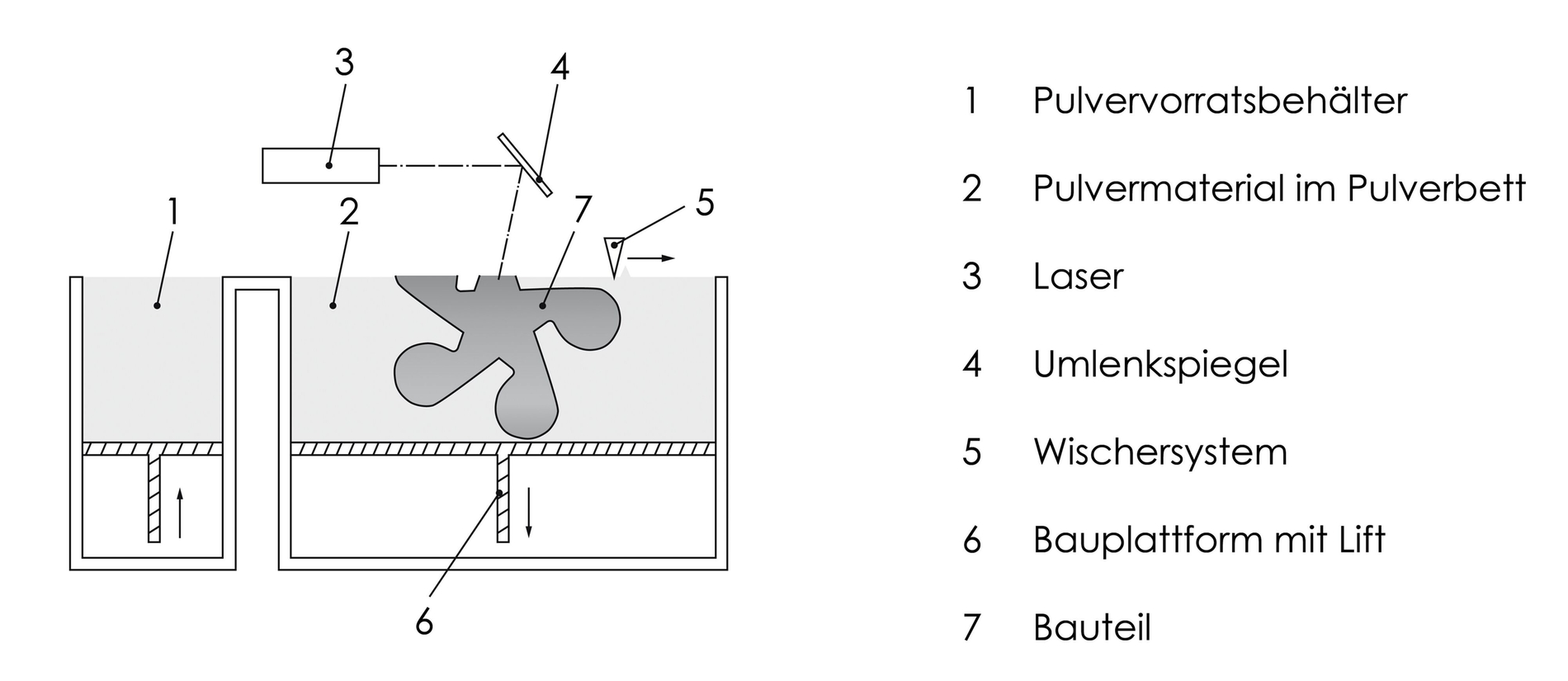 3
4
1
2
7
5
6

1 Pulvervorratsbehälter

2 Pulvermaterial im Pulverbett

3 Laser

4 Umlenkspiegel

5 Wischersystem

6 Bauplattform mit Lift

7 Bauteil