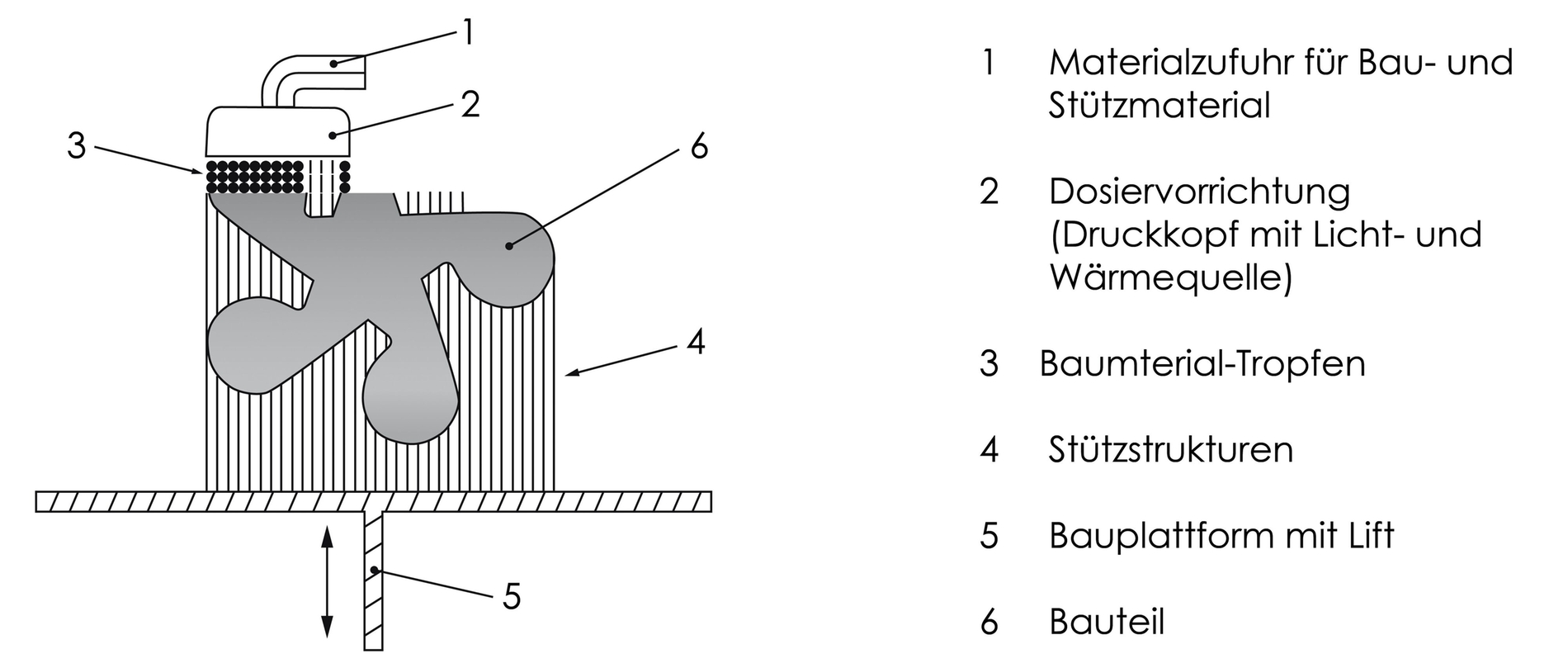 1

2

3

6

4

5

1 Materialzufuhr für Bau- und Stützmaterial

2 Dosiervorrichtung (Druckkopf mit Licht- und Wärmequelle)

3 Baumterial-Tropfen

4 Stützstrukturen

5 Bauplattform mit Lift

6 Bauteil