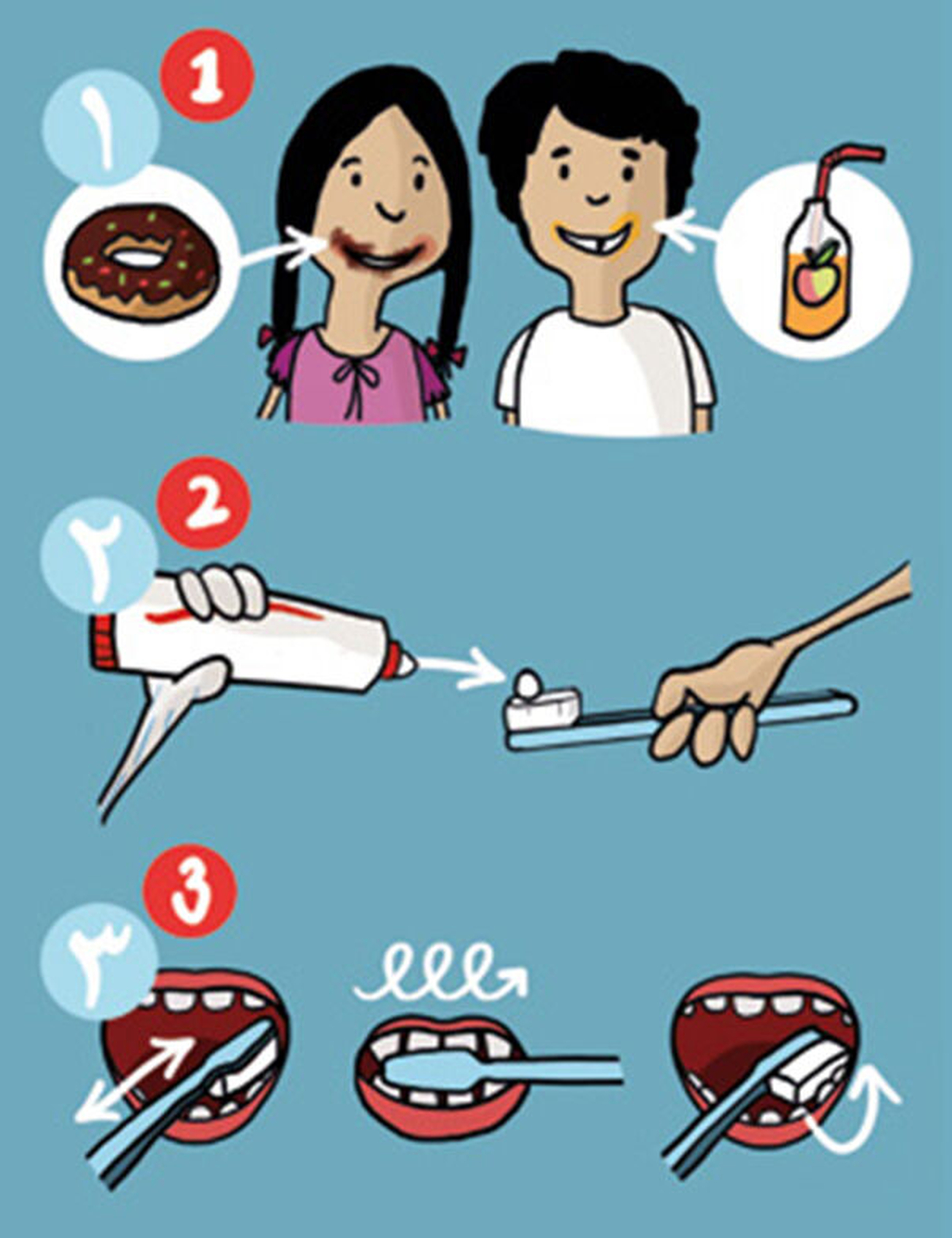 1
١

2
٢

3
٣