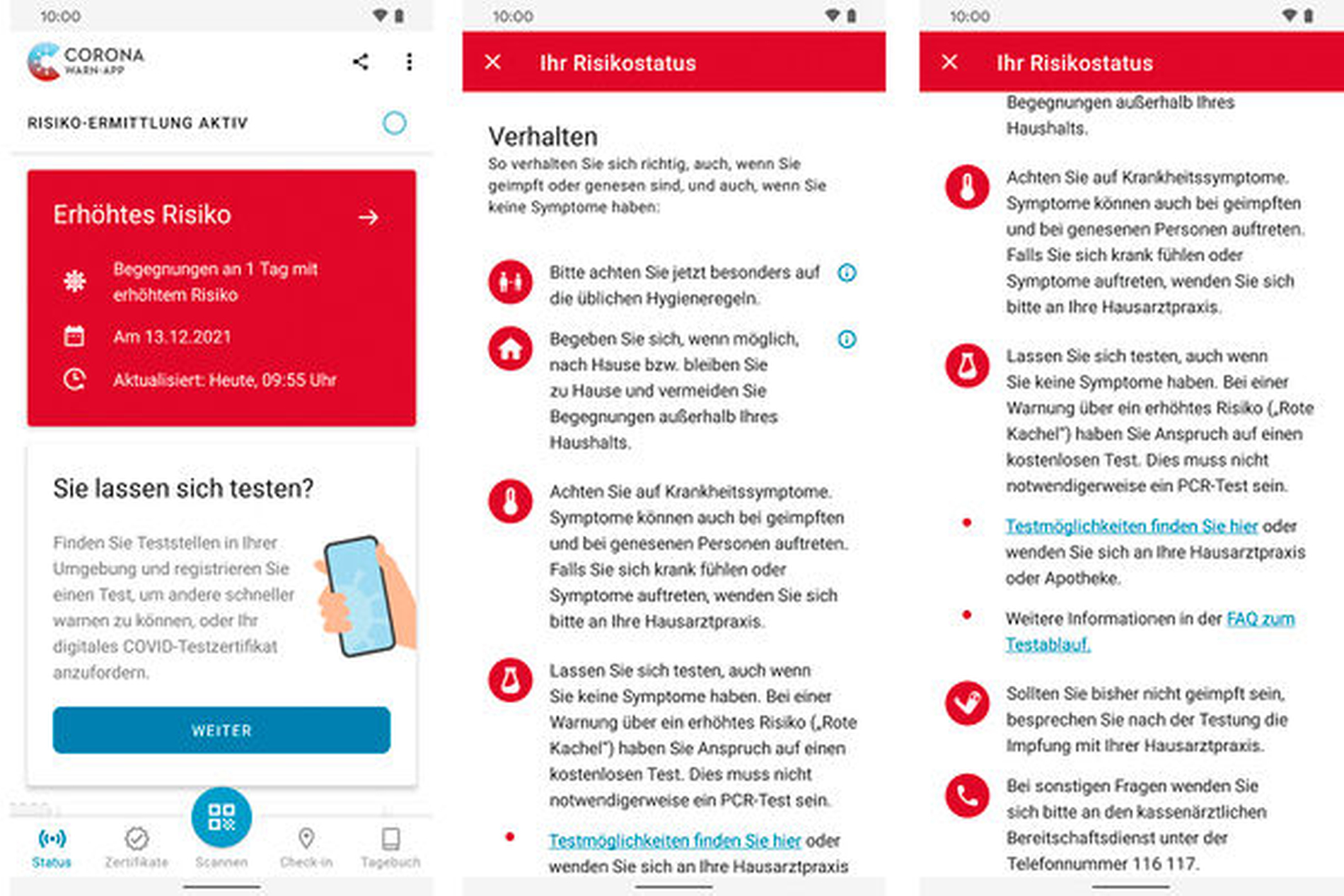 10:00

CORONA
WARN-APP

RISIKO-ERMITTLUNG AKTIV

Erhöhtes Risiko

Begegnungen an 1 Tag mit erhöhtem Risiko

Am 13.12.2021

Aktualisiert: Heute, 09:55 Uhr

Sie lassen sich testen?

Finden Sie Teststellen in Ihrer Umgebung und registrieren Sie einen Test, um andere schneller warnen zu können, oder Ihr digitales COVID-Testzertifikat anzufordern.

WEITER

Status Zertifikate Scannen Check-in Tagebuch

10:00

Ihr Risikostatus

Verhalten

So verhalten Sie sich richtig, auch, wenn Sie geimpft oder genesen sind, und auch, wenn Sie keine Symptome haben:

Bitte achten Sie jetzt besonders auf die üblichen Hygieneregeln.

Begeben Sie sich, wenn möglich, nach Hause bzw. bleiben Sie zu Hause und vermeiden Sie Begegnungen außerhalb Ihres Haushalts.

Achten Sie auf Krankheitssymptome. Symptome können auch bei geimpften und bei genesenen Personen auftreten. Falls Sie sich krank fühlen oder Symptome auftreten, wenden Sie sich bitte an Ihre Hausarztpraxis.

Lassen Sie sich testen, auch wenn Sie keine Symptome haben. Bei einer Warnung über ein erhöhtes Risiko („Rote Kachel") haben Sie Anspruch auf einen kostenlosen Test. Dies muss nicht notwendigerweise ein PCR-Test sein.

Testmöglichkeiten finden Sie hier oder wenden Sie sich an Ihre Hausarztpraxis

10:00

Ihr Risikostatus

Begegnungen außerhalb Ihres Haushalts.

Achten Sie auf Krankheitssymptome. Symptome können auch bei geimpften und bei genesenen Personen auftreten. Falls Sie sich krank fühlen oder Symptome auftreten, wenden Sie sich bitte an Ihre Hausarztpraxis.

Lassen Sie sich testen, auch wenn Sie keine Symptome haben. Bei einer Warnung über ein erhöhtes Risiko („Rote Kachel") haben Sie Anspruch auf einen kostenlosen Test. Dies muss nicht notwendigerweise ein PCR-Test sein.

Testmöglichkeiten finden Sie hier oder wenden Sie sich an Ihre Hausarztpraxis oder Apotheke.

Weitere Informationen in der FAQ zum Testablauf.

Sollten Sie bisher nicht geimpft sein, besprechen Sie nach der Testung die Impfung mit Ihrer Hausarztpraxis.

Bei sonstigen Fragen wenden Sie sich bitte an den kassenärztlichen Bereitschaftsdienst unter der Telefonnummer 116 117.